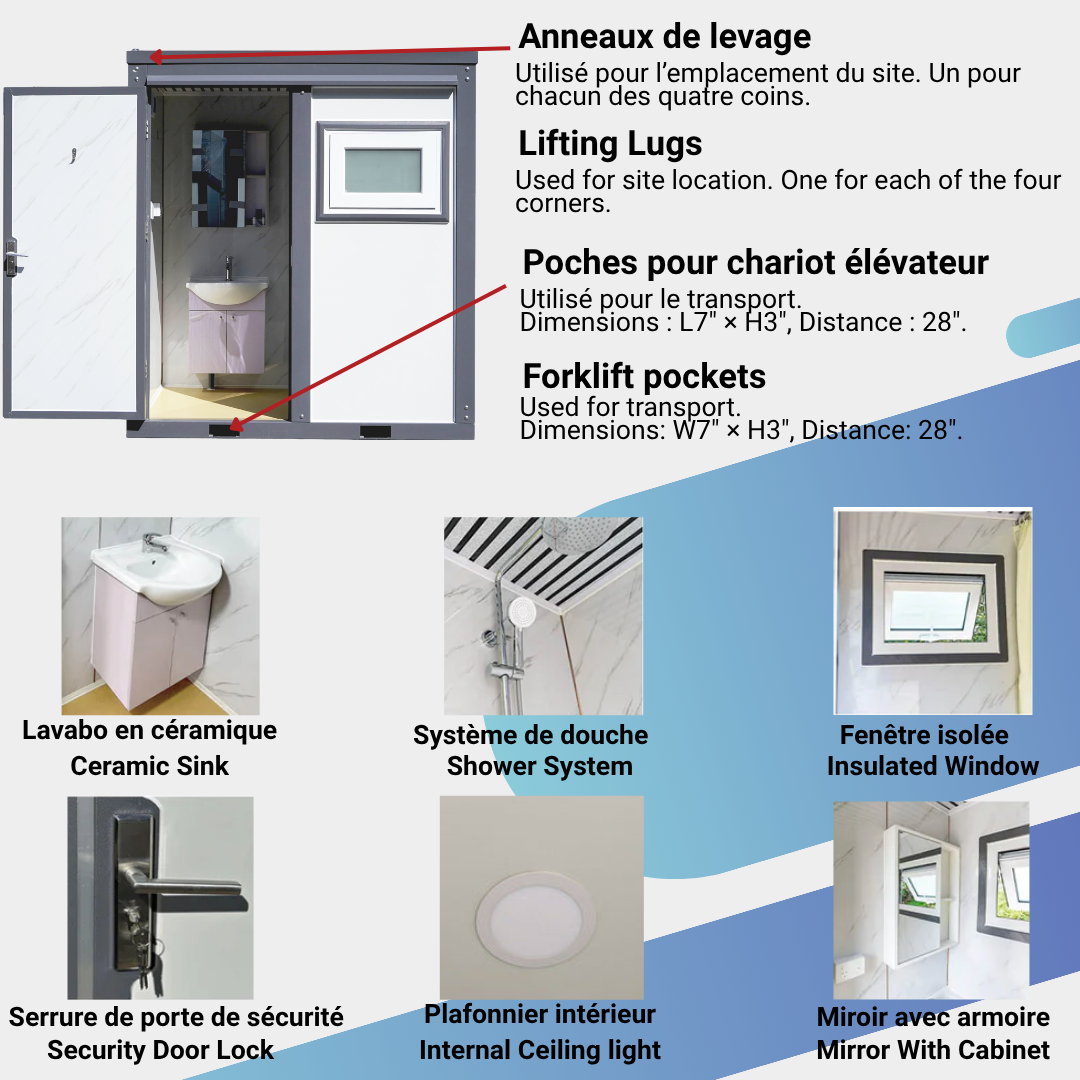 Anneaux de levage
Utilisé pour l'emplacement du site. Un pour chacun des quatre coins.

Lifting Lugs
Used for site location. One for each of the four corners.

Poches pour chariot élévateur
Utilisé pour le transport.
Dimensions : L7" × H3", Distance : 28".

Forklift pockets
Used for transport.
Dimensions: W7" × H3", Distance: 28".

Lavabo en céramique
Ceramic Sink

Système de douche
Shower System

Fenêtre isolée
Insulated Window

Serrure de porte de sécurité
Security Door Lock

Plafonnier intérieur
Internal Ceiling light

Miroir avec armoire
Mirror With Cabinet